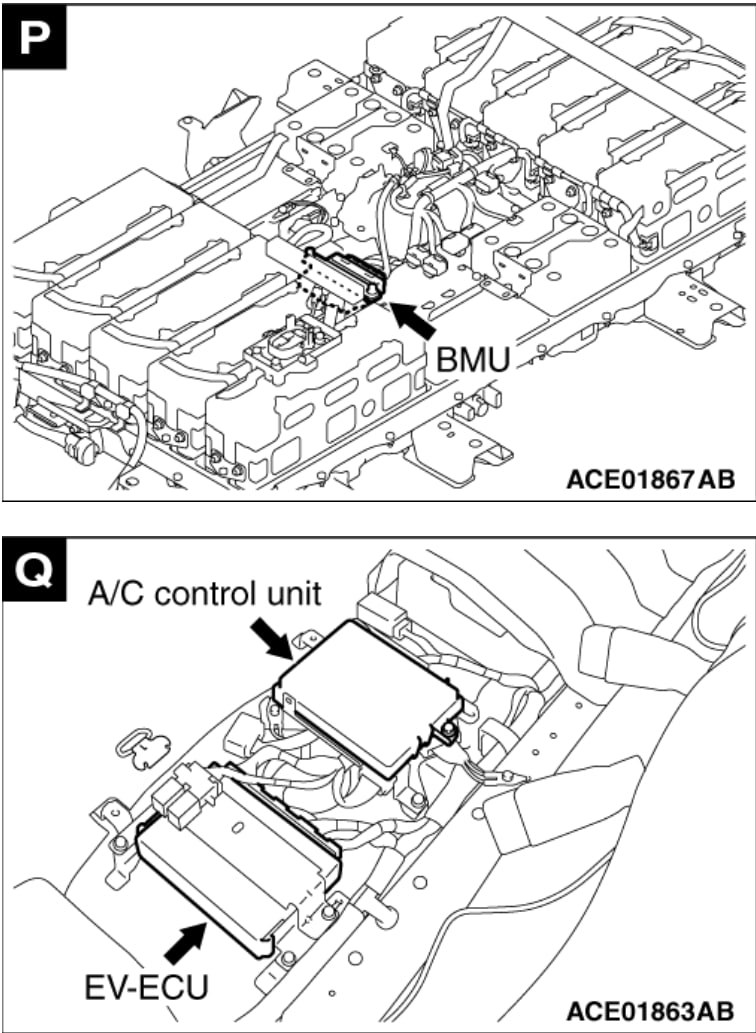 P

BMU

ACE01867AB

Q

A/C control unit

EV-ECU

ACE01863AB